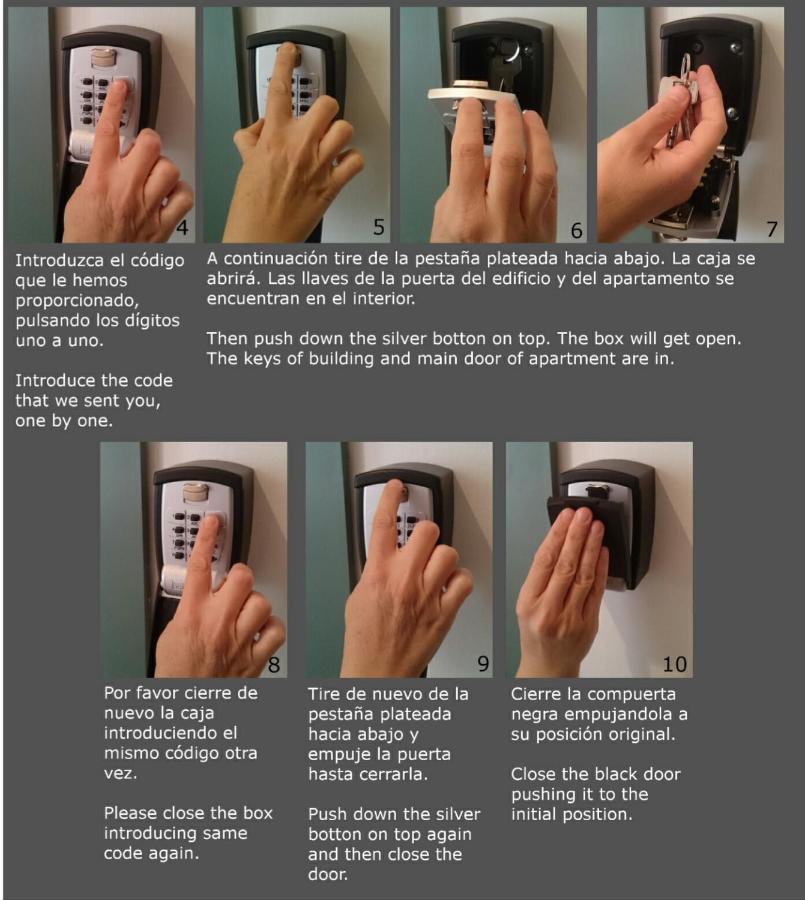 4

5

6

7

Introduzca el código que le hemos proporcionado, pulsando los dígitos uno a uno.

Introduce the code that we sent you, one by one.

A continuación tire de la pestaña plateada hacia abajo. La caja se abrirá. Las llaves de la puerta del edificio y del apartamento se encuentran en el interior.

Then push down the silver botton on top. The box will get open. The keys of building and main door of apartment are in.

8

9

10

Por favor cierre de nuevo la caja introduciendo el mismo código otra vez.

Please close the box introducing same code again.

Tire de nuevo de la pestaña plateada hacia abajo y empuje la puerta hasta cerrarla.

Push down the silver botton on top again and then close the door.

Cierre la compuerta negra empujandola a su posición original.

Close the black door pushing it to the initial position.